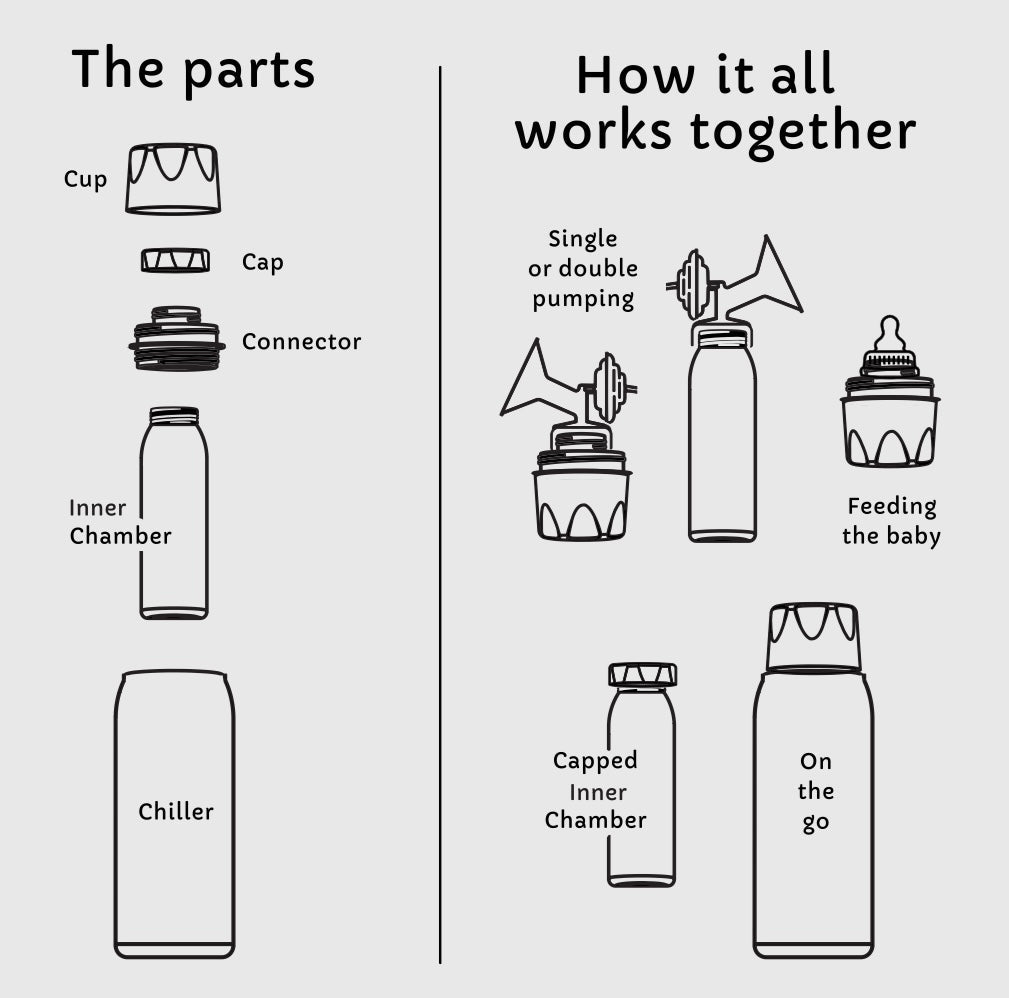 The parts

Cup

Cap

Connector

Inner Chamber

Chiller

How it all works together

Single or double pumping

Feeding the baby

Capped Inner Chamber

On the go