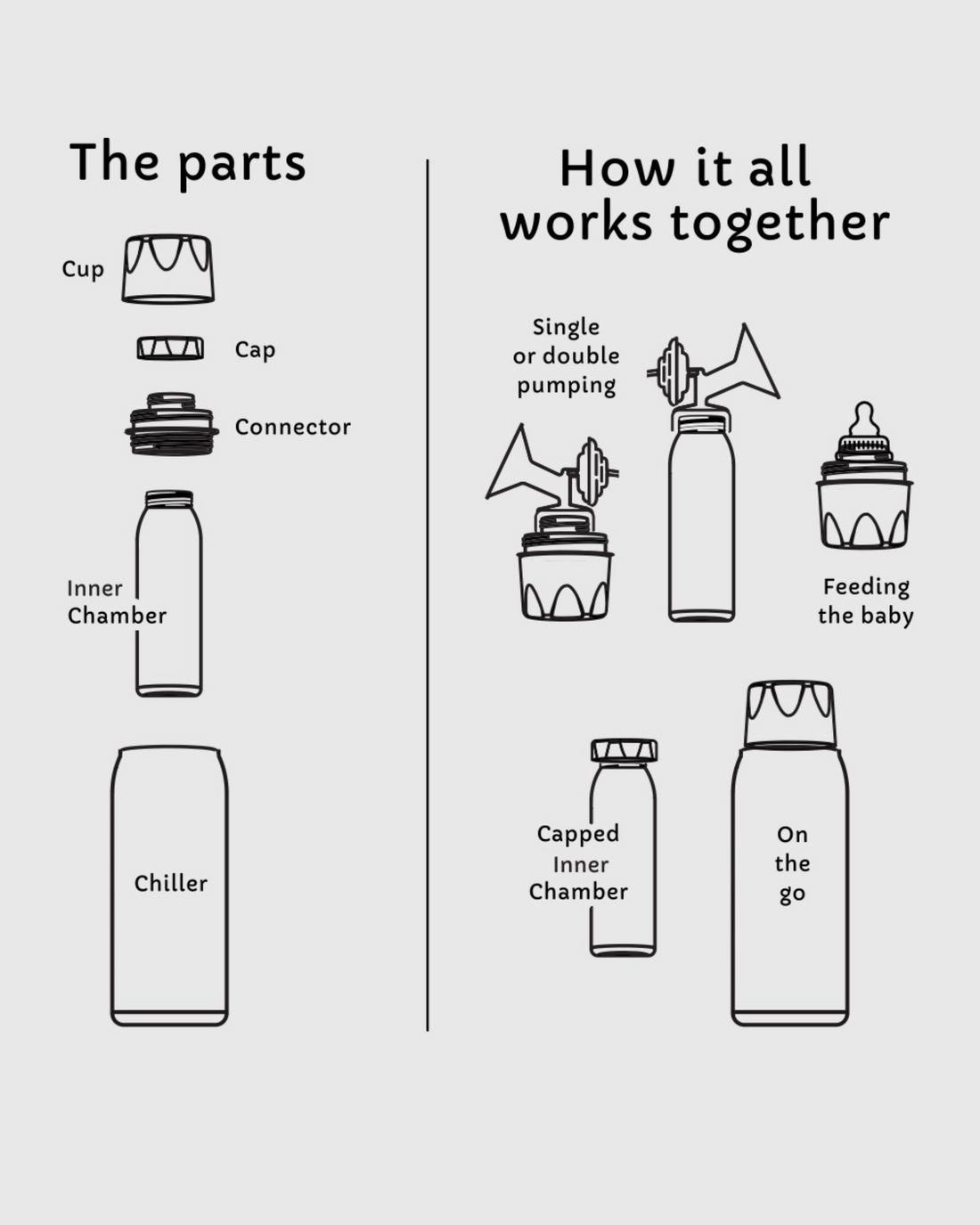 The parts

Cup

Cap

Connector

Inner Chamber

Chiller

How it all works together

Single or double pumping

Feeding the baby

Capped Inner Chamber

On the go