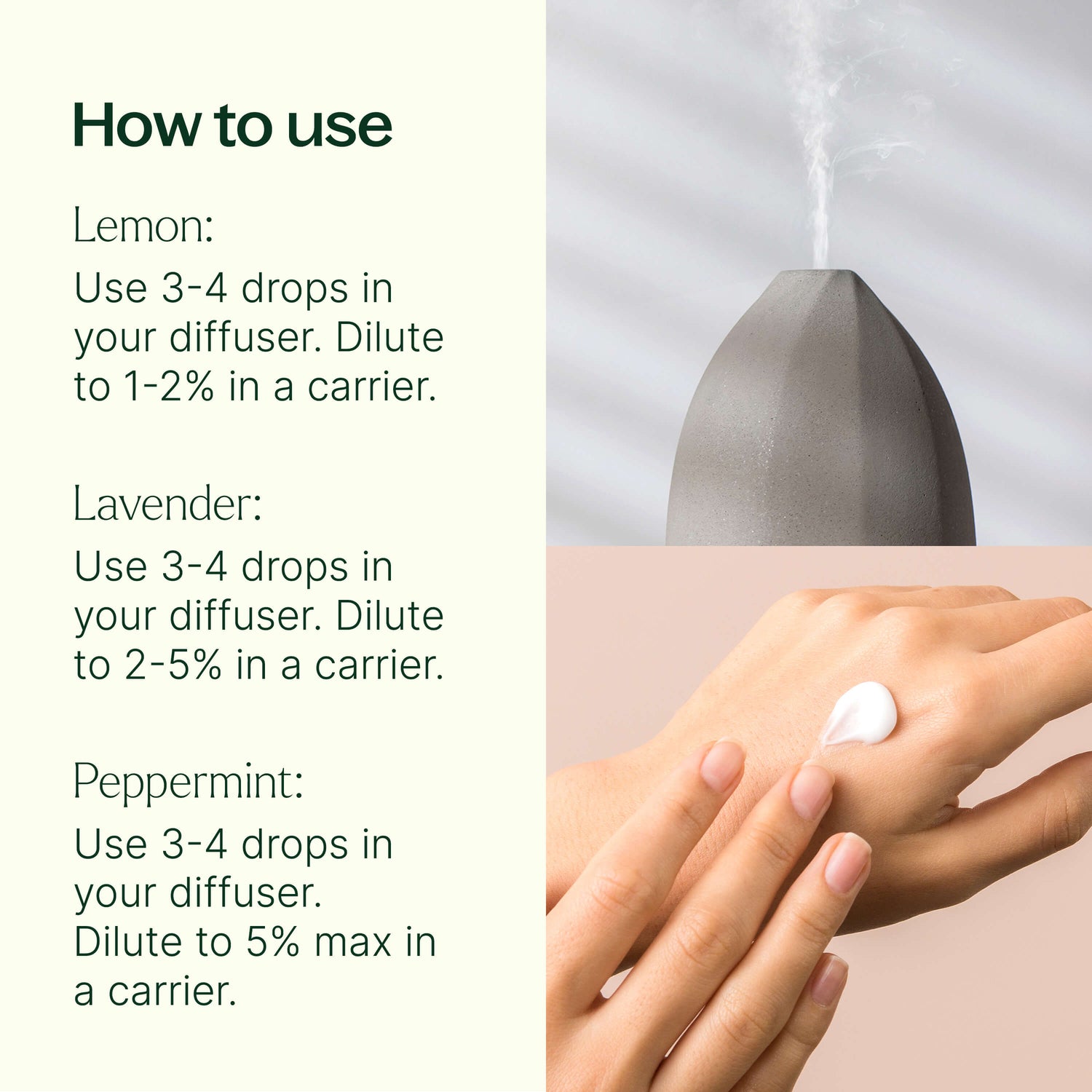 How to use

Lemon:

Use 3-4 drops in your diffuser. Dilute to 1-2% in a carrier.

Lavender:

Use 3-4 drops in your diffuser. Dilute to 2-5% in a carrier.

Peppermint:

Use 3-4 drops in your diffuser. Dilute to 5% max in a carrier.